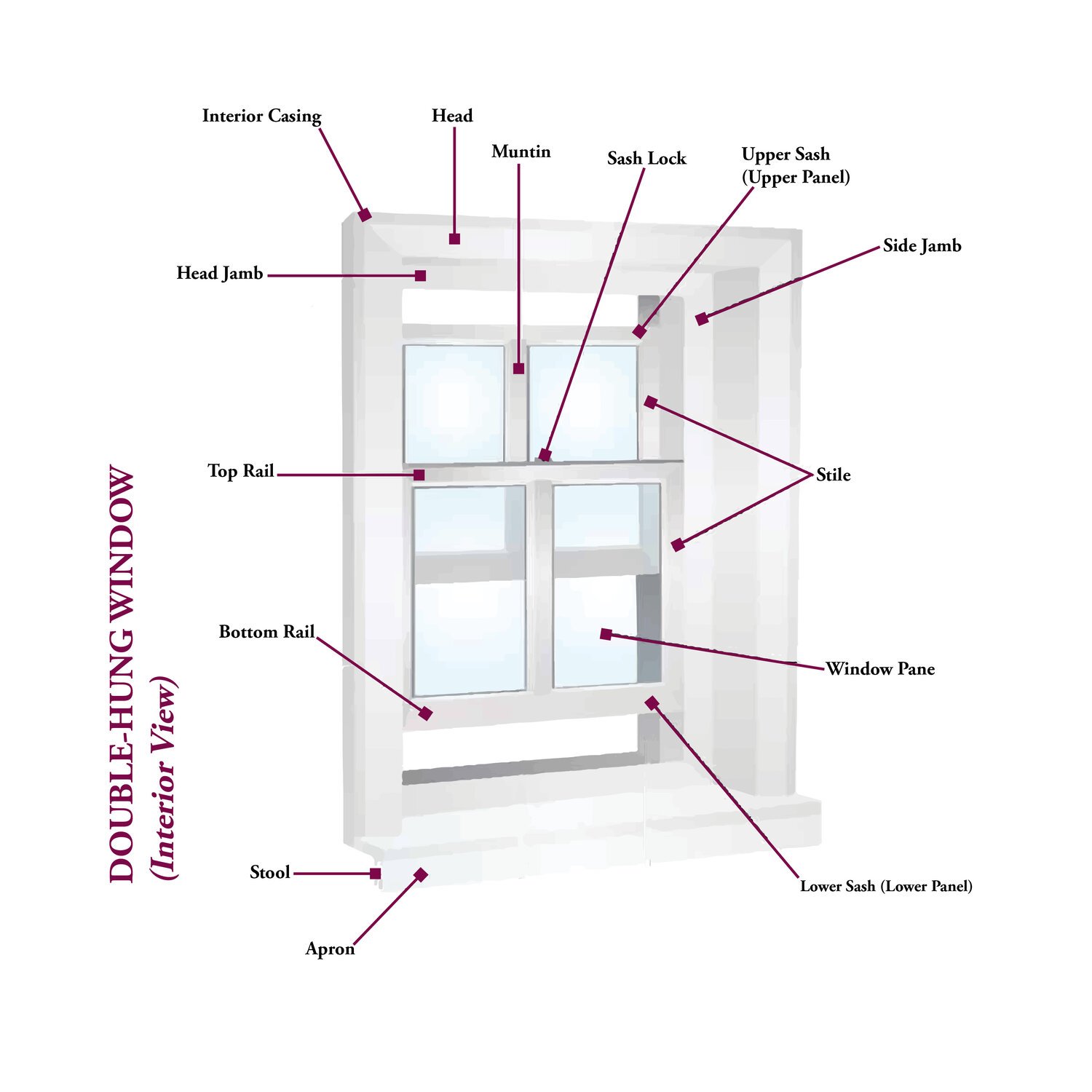 DOUBLE-HUNG WINDOW
(Interior View)

Interior Casing
Head
Muntin
Sash Lock
Upper Sash (Upper Panel)
Side Jamb
Head Jamb
Top Rail
Stile
Bottom Rail
Window Pane
Stool
Apron
Lower Sash (Lower Panel)